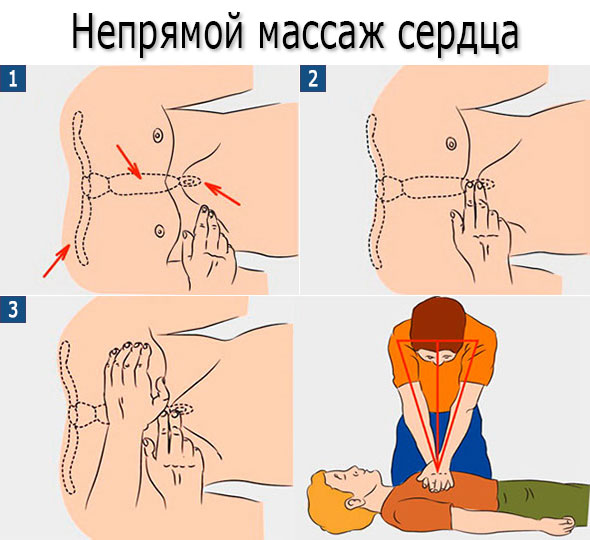 Непрямой массаж сердца

1

2

3