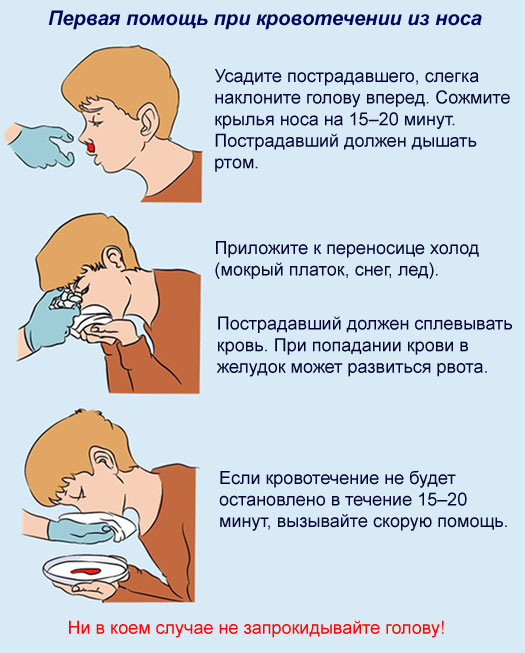 Первая помощь при кровотечении из носа

Усадите пострадавшего, слегка наклоните голову вперед. Сожмите крылья носа на 15–20 минут. Пострадавший должен дышать ртом.

Приложите к переносице холод (мокрый платок, снег, лед).

Пострадавший должен сплевывать кровь. При попадании крови в желудок может развиться рвота.

Если кровотечение не будет остановлено в течение 15–20 минут, вызывайте скорую помощь.

Ни в коем случае не запрокидывайте голову!