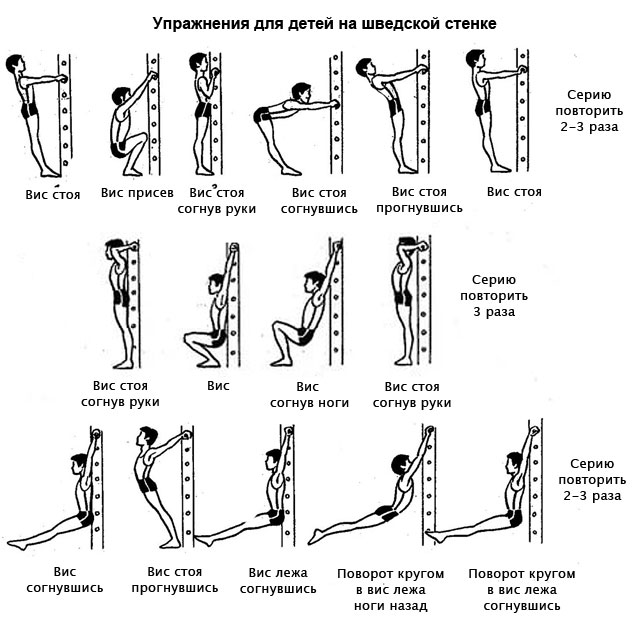 Упражнения для детей на шведской стенке

Вис стоя

Вис присев

Вис стоя согнув руки

Вис стоя согнувшись

Вис стоя прогнувшись

Вис стоя

Серию повторить 2–3 раза

Вис стоя согнув руки

Вис

Вис согнув ноги

Вис стоя согнув руки

Серию повторить 3 раза

Вис согнувшись

Вис стоя прогнувшись

Вис лежа согнувшись

Поворот кругом в вис лежа ноги назад

Поворот кругом в вис лежа согнувшись

Серию повторить 2–3 раза